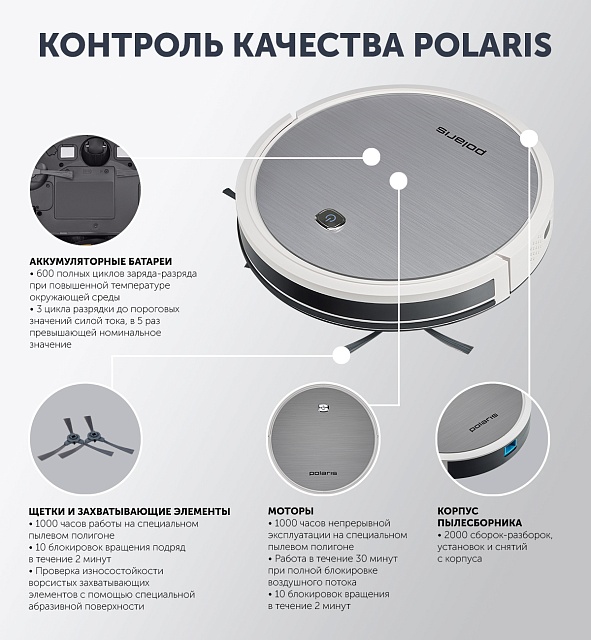 КОНТРОЛЬ КАЧЕСТВА POLARIS

polaris

АККУМУЛЯТОРНЫЕ БАТАРЕИ
• 600 полных циклов заряда-разряда при повышенной температуре окружающей среды
• 3 цикла разрядки до пороговых значений силой тока, в 5 раз превышающей номинальное значение

polaris

polaris

ЩЕТКИ И ЗАХВАТЫВАЮЩИЕ ЭЛЕМЕНТЫ
• 1000 часов работы на специальном пылевом полигоне
• 10 блокировок вращения подряд в течение 2 минут
• Проверка износостойкости ворсистых захватывающих элементов с помощью специальной абразивной поверхности

МОТОРЫ
• 1000 часов непрерывной эксплуатации на специальном пылевом полигоне
• Работа в течение 30 минут при полной блокировке воздушного потока
• 10 блокировок вращения в течение 2 минут

КОРПУС ПЫЛЕСБОРНИКА
• 2000 сборок-разборок, установок и снятий с корпуса